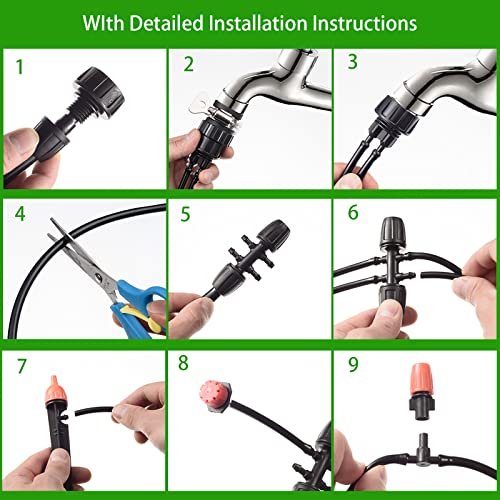 WIth Detailed Installation Instructions

1

2

3

4

5

6

7

8

9