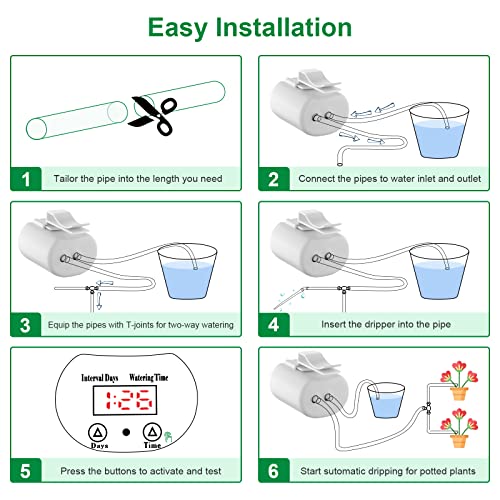 Easy Installation

1 Tailor the pipe into the length you need

2 Connect the pipes to water inlet and outlet

3 Equip the pipes with T-joints for two-way watering

4 Insert the dripper into the pipe

Interval Days Watering Time

1:26

Days Time

5 Press the buttons to activate and test

6 Start sutomatic dripping for potted plants