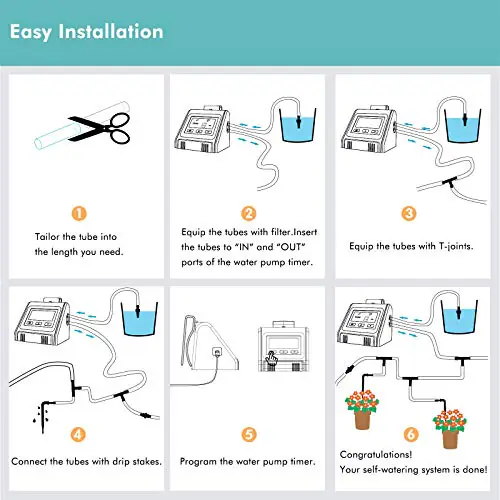 Easy Installation

1
Tailor the tube into the length you need.

2
Equip the tubes with filter.Insert the tubes to "IN" and "OUT" ports of the water pump timer.

3
Equip the tubes with T-joints.

4
Connect the tubes with drip stakes.

5
Program the water pump timer.

6
Congratulations!
Your self-watering system is done!